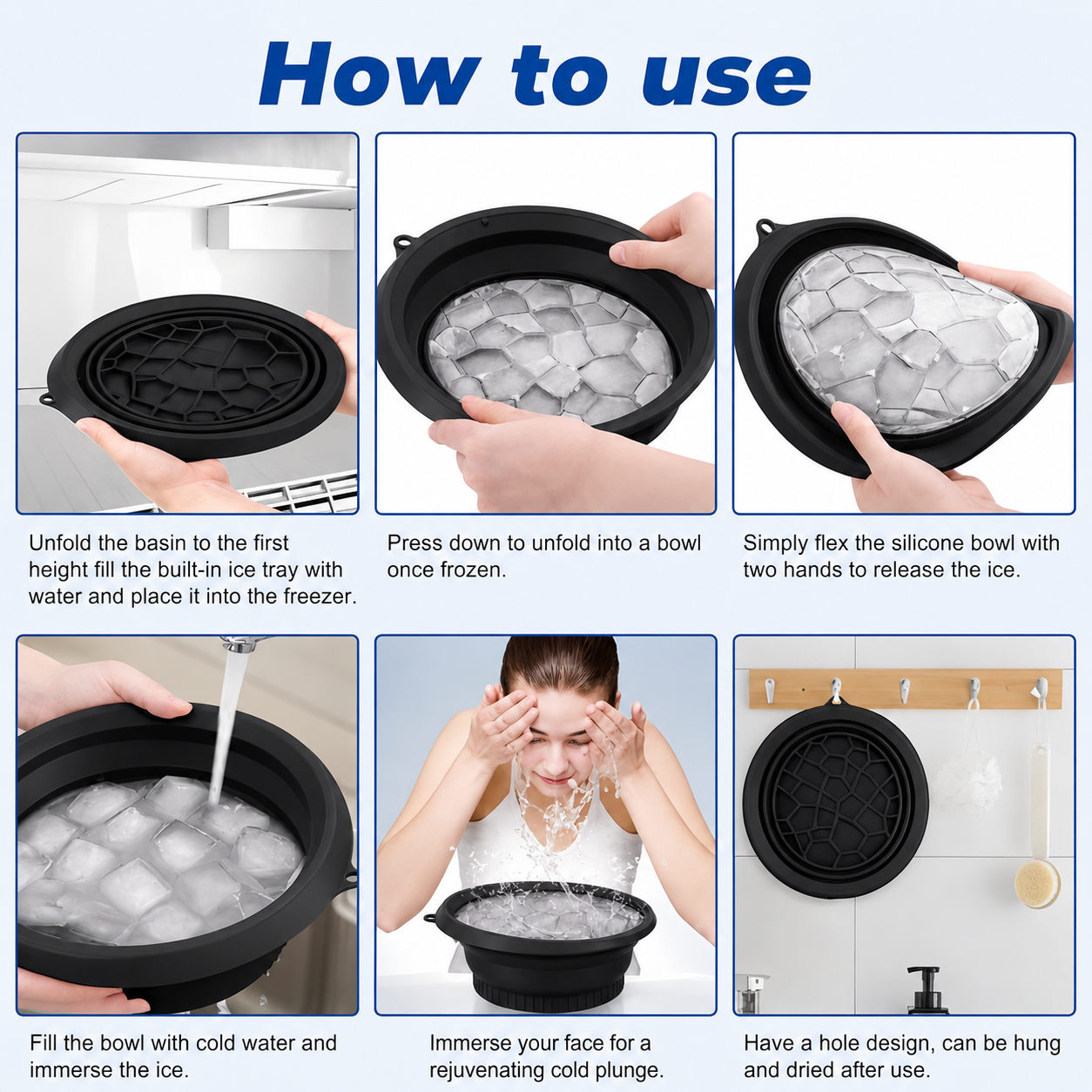 How to use

Unfold the basin to the first height fill the built-in ice tray with water and place it into the freezer.

Press down to unfold into a bowl once frozen.

Simply flex the silicone bowl with two hands to release the ice.

Fill the bowl with cold water and immerse the ice.

Immerse your face for a rejuvenating cold plunge.

Have a hole design, can be hung and dried after use.